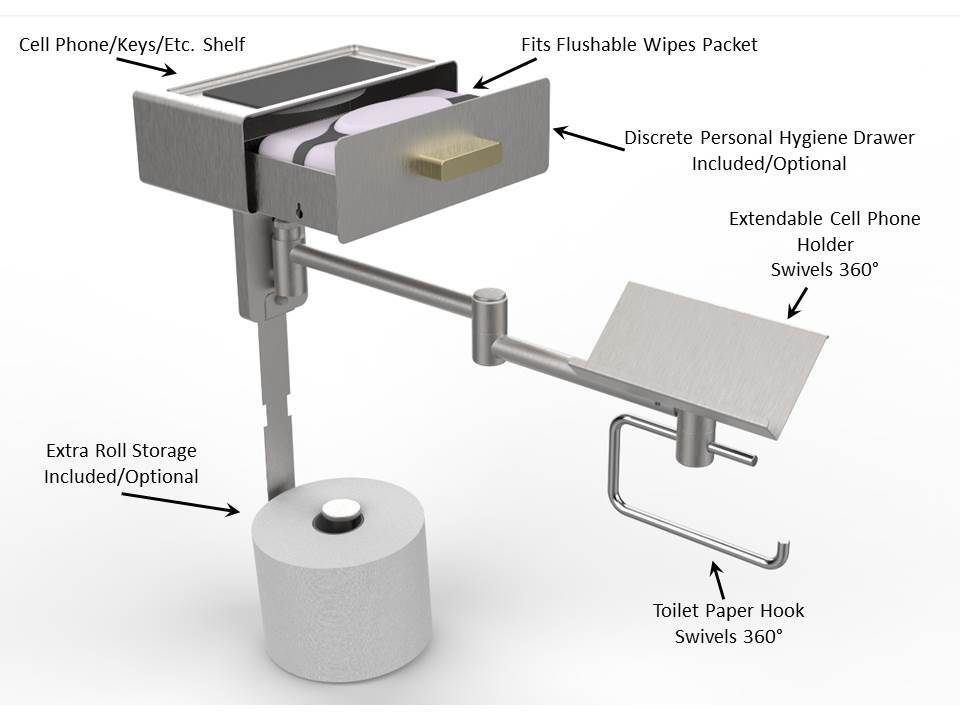 Cell Phone/Keys/Etc. Shelf

Fits Flushable Wipes Packet

Discrete Personal Hygiene Drawer
Included/Optional

Extendable Cell Phone
Holder
Swivels 360°

Extra Roll Storage
Included/Optional

Toilet Paper Hook
Swivels 360°